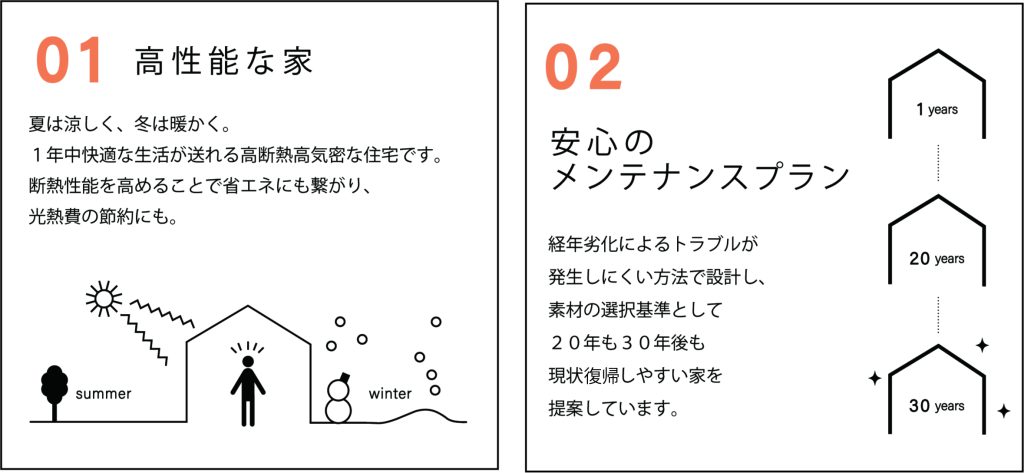 01 高性能な家

夏は涼しく、冬は暖かく。
１年中快適な生活が送れる高断熱高気密な住宅です。
断熱性能を高めることで省エネにも繋がり、
光熱費の節約にも。

summer

winter

02

安心の
メンテナンスプラン

経年劣化によるトラブルが
発生しにくい方法で設計し、
素材の選択基準として
２０年も３０年後も
現状復帰しやすい家を
提案しています。

1 years

20 years

30 years